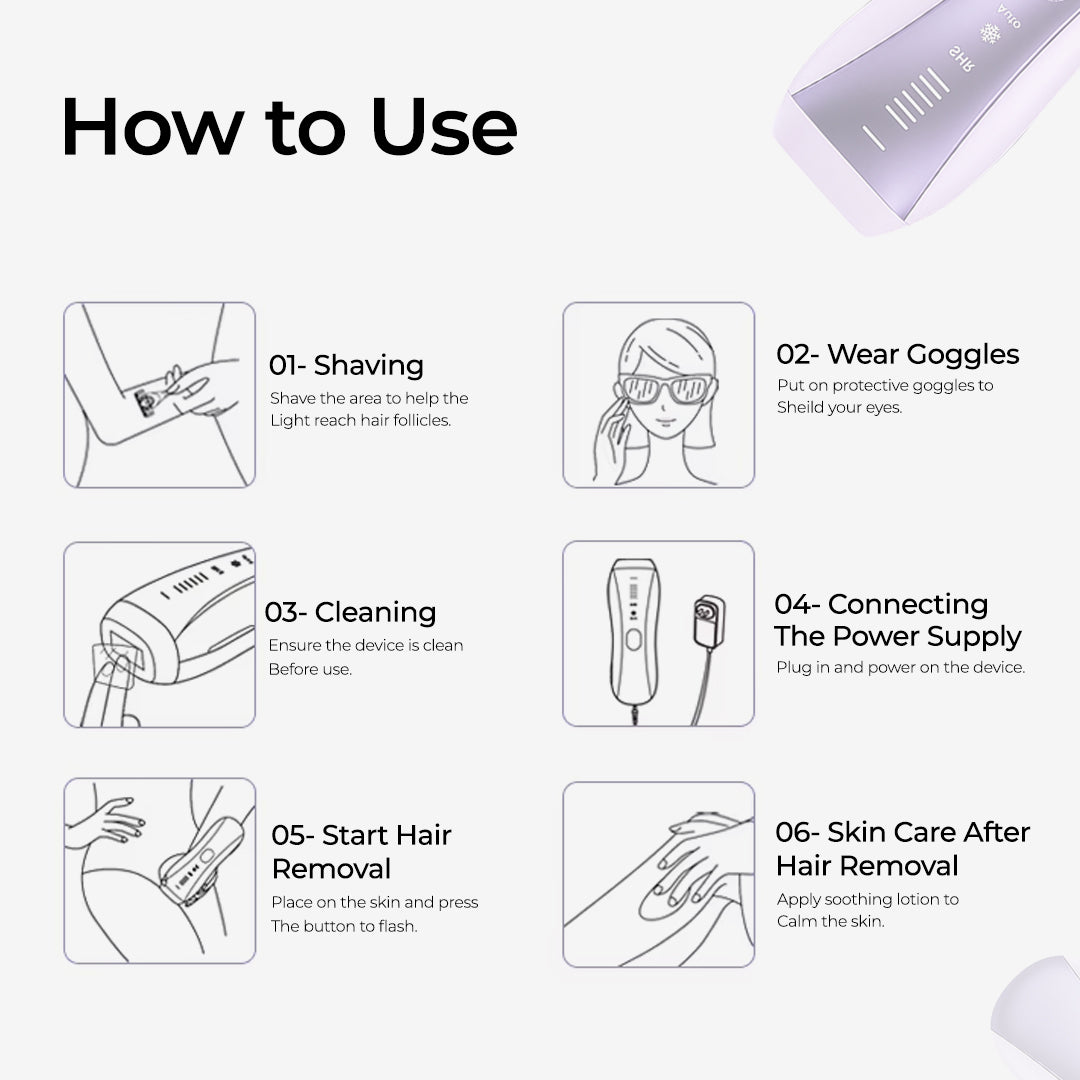 How to Use

SHR

AUTO

01- Shaving
Shave the area to help the Light reach hair follicles.

02- Wear Goggles
Put on protective goggles to Sheild your eyes.

03- Cleaning
Ensure the device is clean Before use.

04- Connecting The Power Supply
Plug in and power on the device.

05- Start Hair Removal
Place on the skin and press The button to flash.

06- Skin Care After Hair Removal
Apply soothing lotion to Calm the skin.